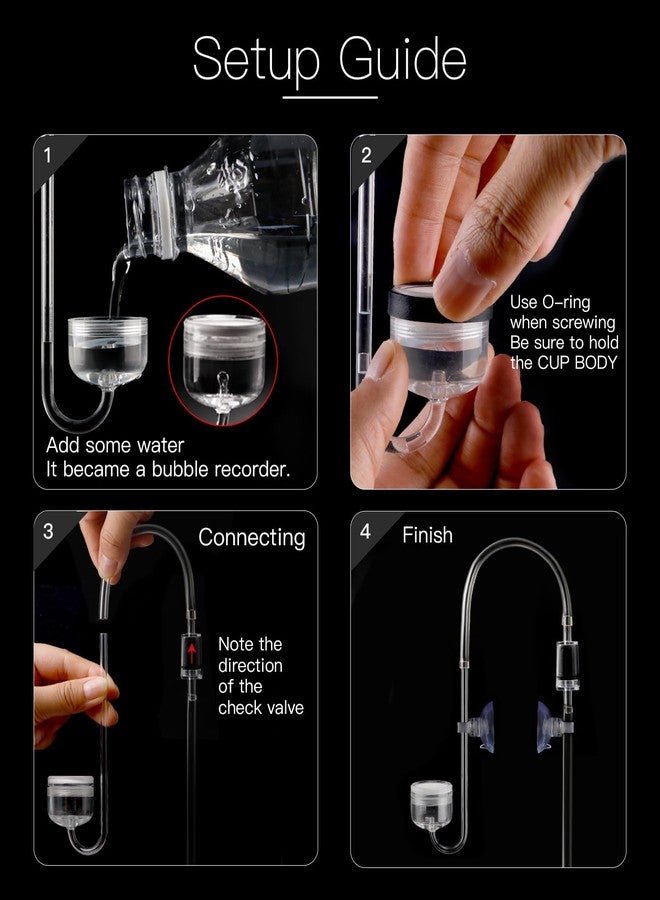 Setup Guide

1

Add some water
It became a bubble recorder.

2

Use O-ring when screwing
Be sure to hold the CUP BODY

3

Connecting

Note the direction of the check valve

4

Finish